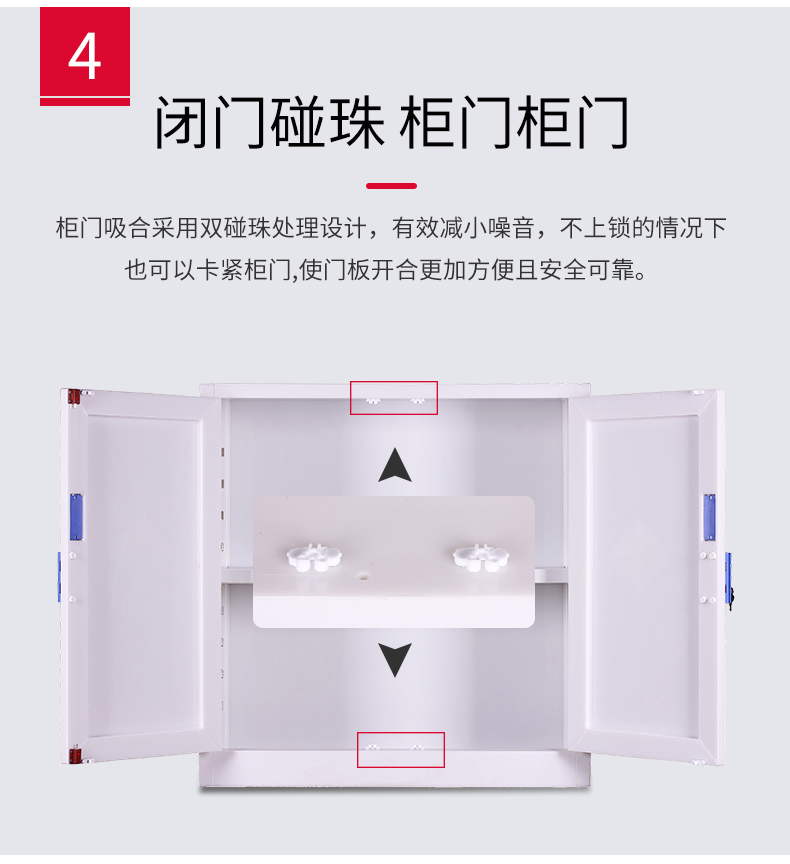 4

闭门碰珠 柜门柜门

柜门吸合采用双碰珠处理设计，有效减小噪音，不上锁的情况下也可以卡紧柜门,使门板开合更加方便且安全可靠。